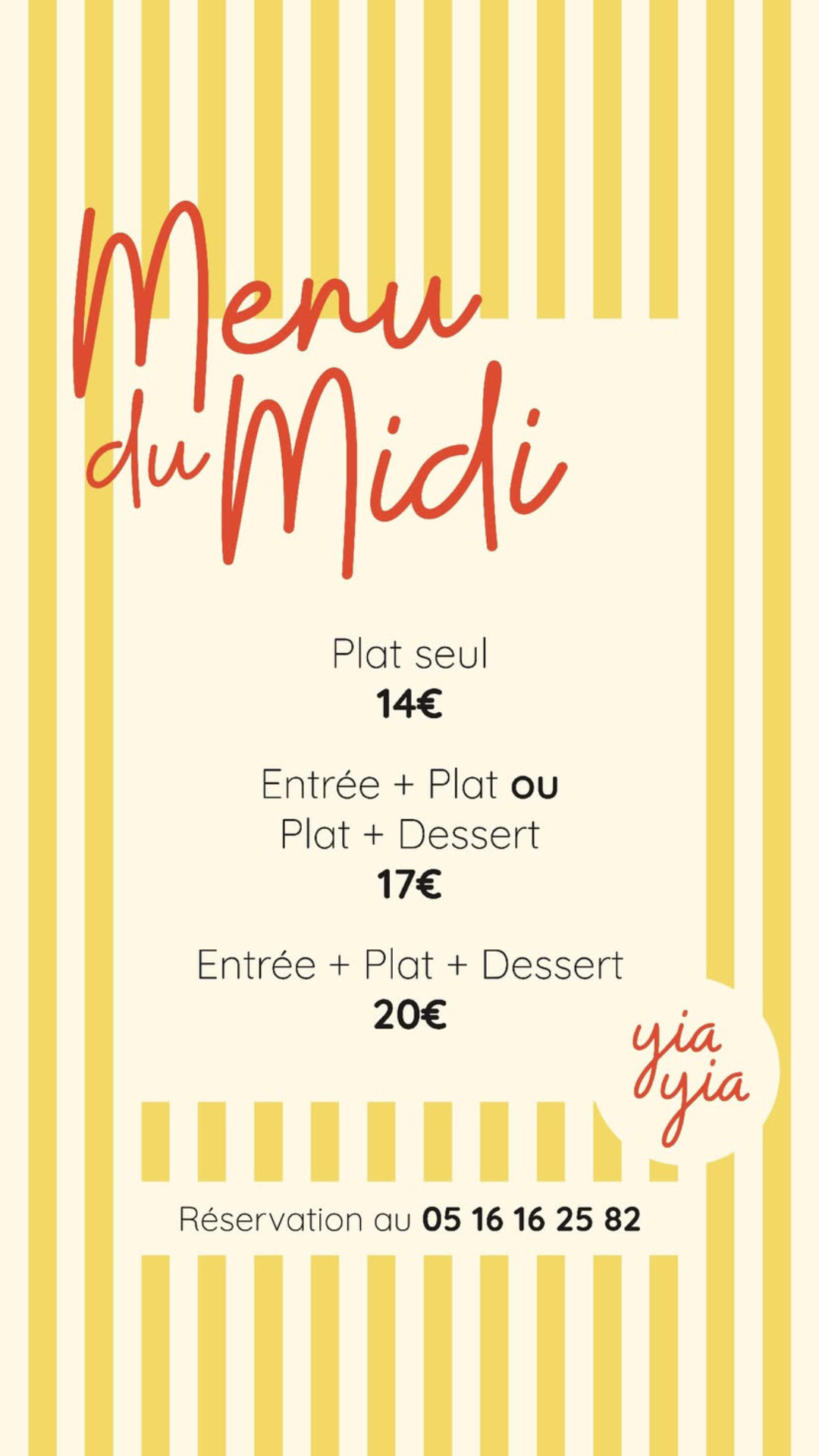 Menu
du Midi

Plat seul
14€

Entrée + Plat ou
Plat + Dessert
17€

Entrée + Plat + Dessert
20€

yia
yia

Réservation au 05 16 16 25 82